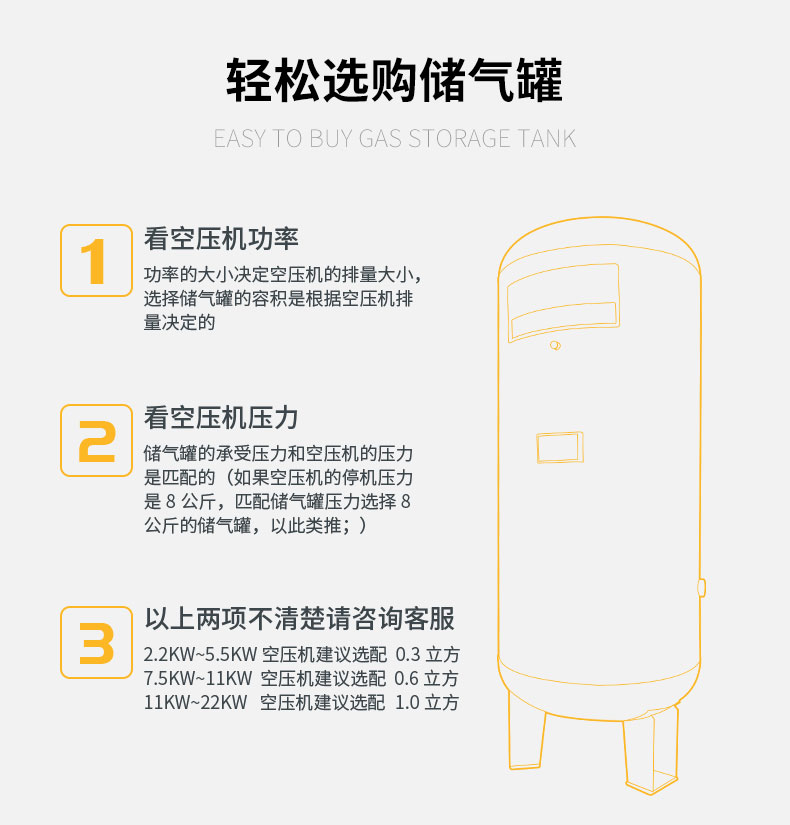 轻松选购储气罐

EASY TO BUY GAS STORAGE TANK

1

看空压机功率

功率的大小决定空压机的排量大小，选择储气罐的容积是根据空压机排量决定的

2

看空压机压力

储气罐的承受压力和空压机的压力是匹配的（如果空压机的停机压力是 8 公斤，匹配储气罐压力选择 8 公斤的储气罐，以此类推；）

3

以上两项不清楚请咨询客服

2.2KW~5.5KW 空压机建议选配 0.3 立方
7.5KW~11KW 空压机建议选配 0.6 立方
11KW~22KW 空压机建议选配 1.0 立方